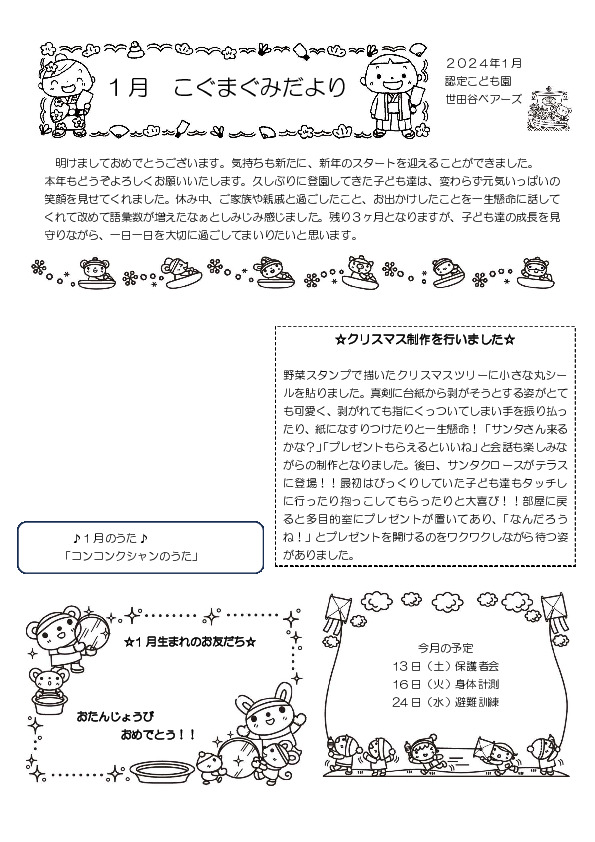 1月　こぐまぐみだより

2024年1月
認定こども園
世田谷ベアーズ

明けましておめでとうございます。気持ちも新たに、新年のスタートを迎えることができました。本年もどうぞよろしくお願いいたします。久しぶりに登園してきた子ども達は、変わらず元気いっぱいの笑顔を見せてくれました。休み中、ご家族や親戚と過ごしたこと、お出かけしたことを一生懸命に話してくれて改めて語彙数が増えたなぁとしみじみ感じました。残り３ヶ月となりますが、子ども達の成長を見守りながら、一日一日を大切に過ごしてまいりたいと思います。

☆クリスマス制作を行いました☆

野菜スタンプで描いたクリスマスツリーに小さな丸シールを貼りました。真剣に台紙から剥がそうとする姿がとても可愛く、剥がれても指にくっついてしまい手を振り払ったり、紙になすりつけたりと一生懸命！「サンタさん来るかな？」「プレゼントもらえるといいね」と会話も楽しみながらの制作となりました。後日、サンタクロースがテラスに登場！！最初はびっくりしていた子ども達もタッチしに行ったり抱っこしてもらったりと大喜び！！部屋に戻ると多目的室にプレゼントが置いてあり、「なんだろうね！」とプレゼントを開けるのをワクワクしながら待つ姿がありました。

♪１月のうた♪
「コンコンクシャンのうた」

☆１月生まれのお友だち☆

おたんじょうび
おめでとう！！

今月の予定
１３日（土）保護者会
１６日（火）身体計測
２４日（水）避難訓練